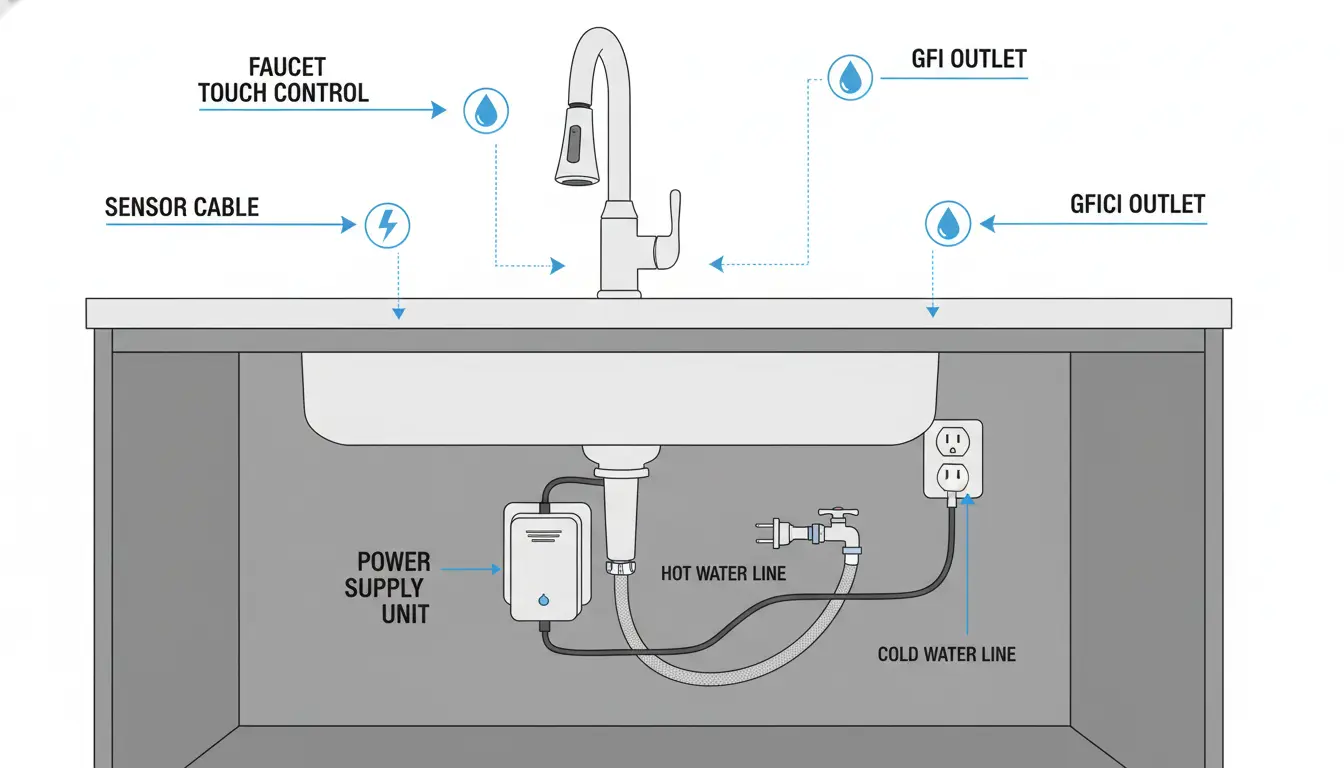 FAUCET
TOUCH CONTROL

GFI OUTLET

SENSOR CABLE

GFICI OUTLET

POWER
SUPPLY
UNIT

HOT WATER LINE

COLD WATER LINE